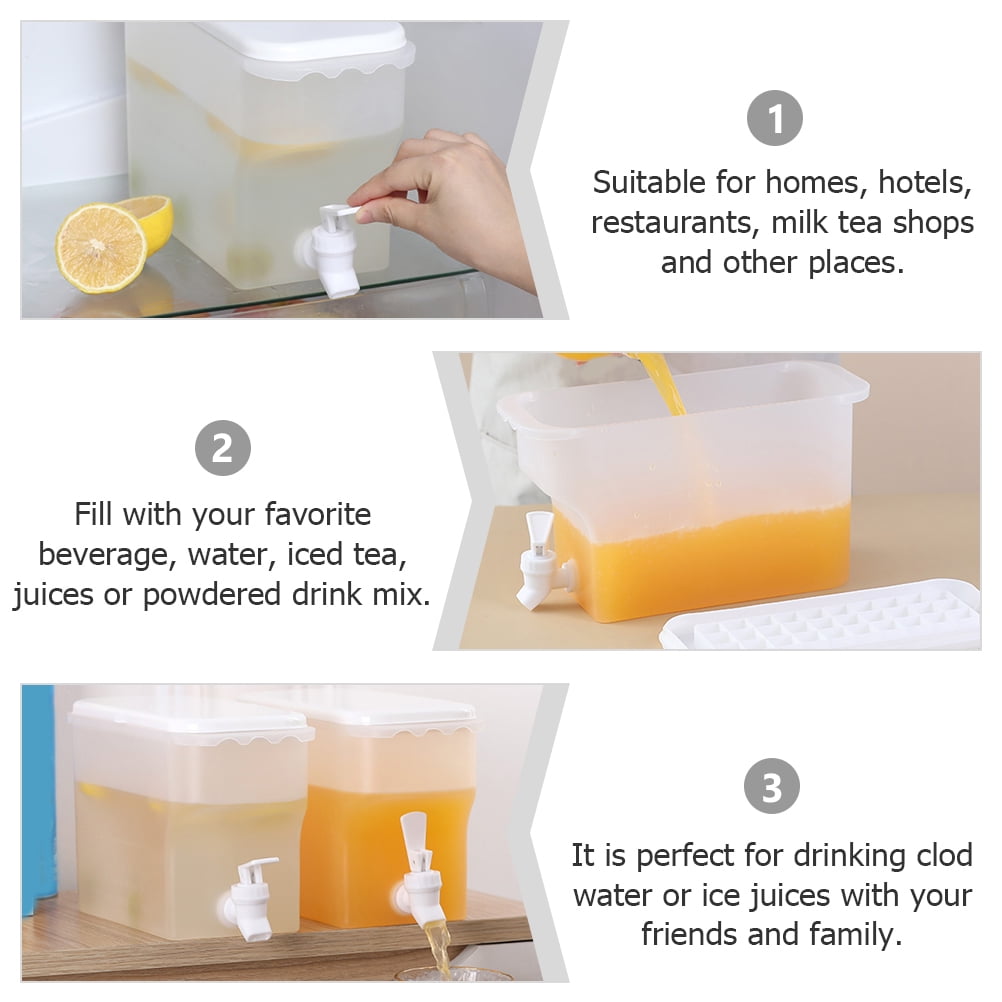 1

Suitable for homes, hotels, restaurants, milk tea shops and other places.

2

Fill with your favorite beverage, water, iced tea, juices or powdered drink mix.

3

It is perfect for drinking clod water or ice juices with your friends and family.