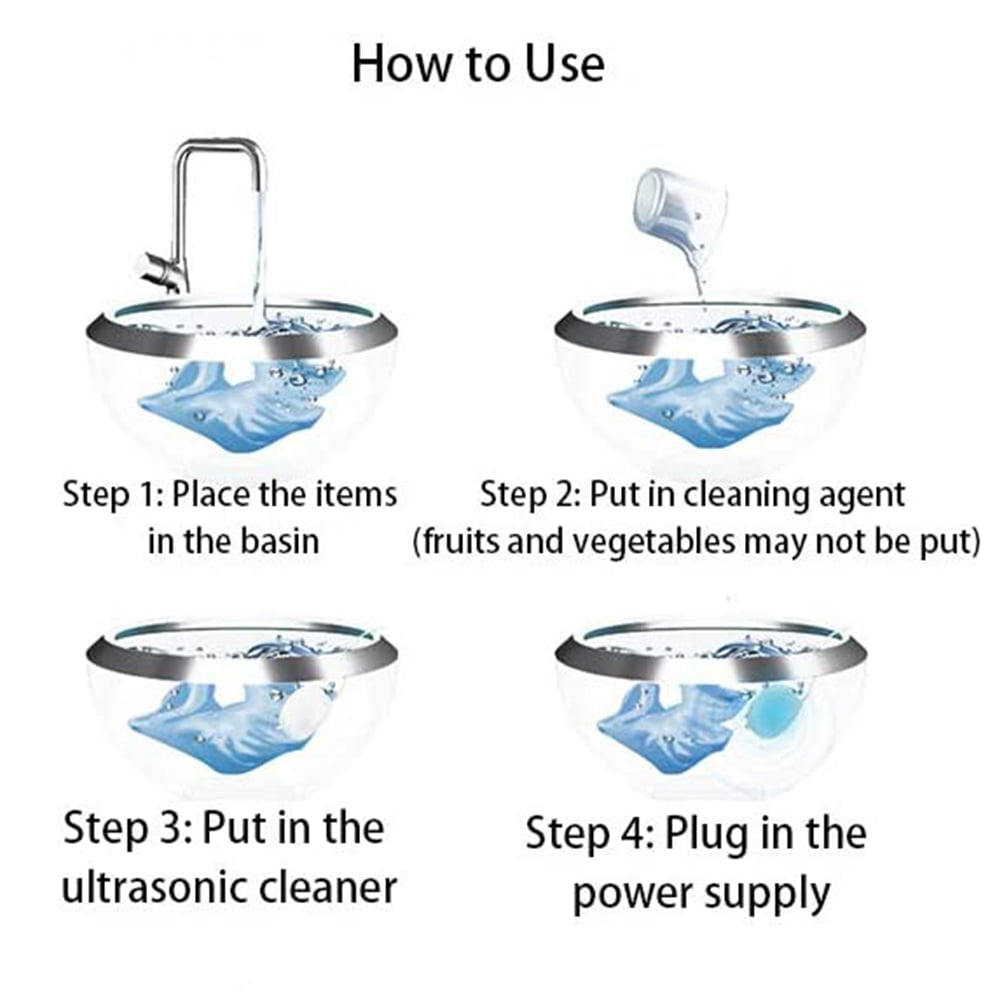 How to Use

Step 1: Place the items in the basin

Step 2: Put in cleaning agent (fruits and vegetables may not be put)

Step 3: Put in the ultrasonic cleaner

Step 4: Plug in the power supply